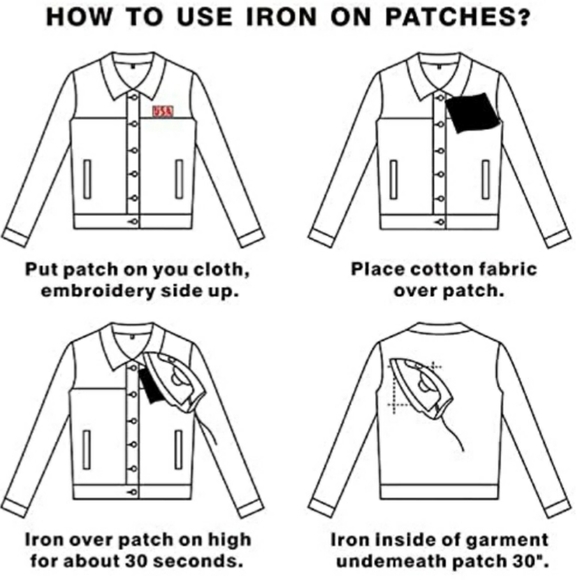 HOW TO USE IRON ON PATCHES?

USA

Put patch on you cloth, embroidery side up.

Place cotton fabric over patch.

Iron over patch on high for about 30 seconds.

Iron inside of garment undemeath patch 30".